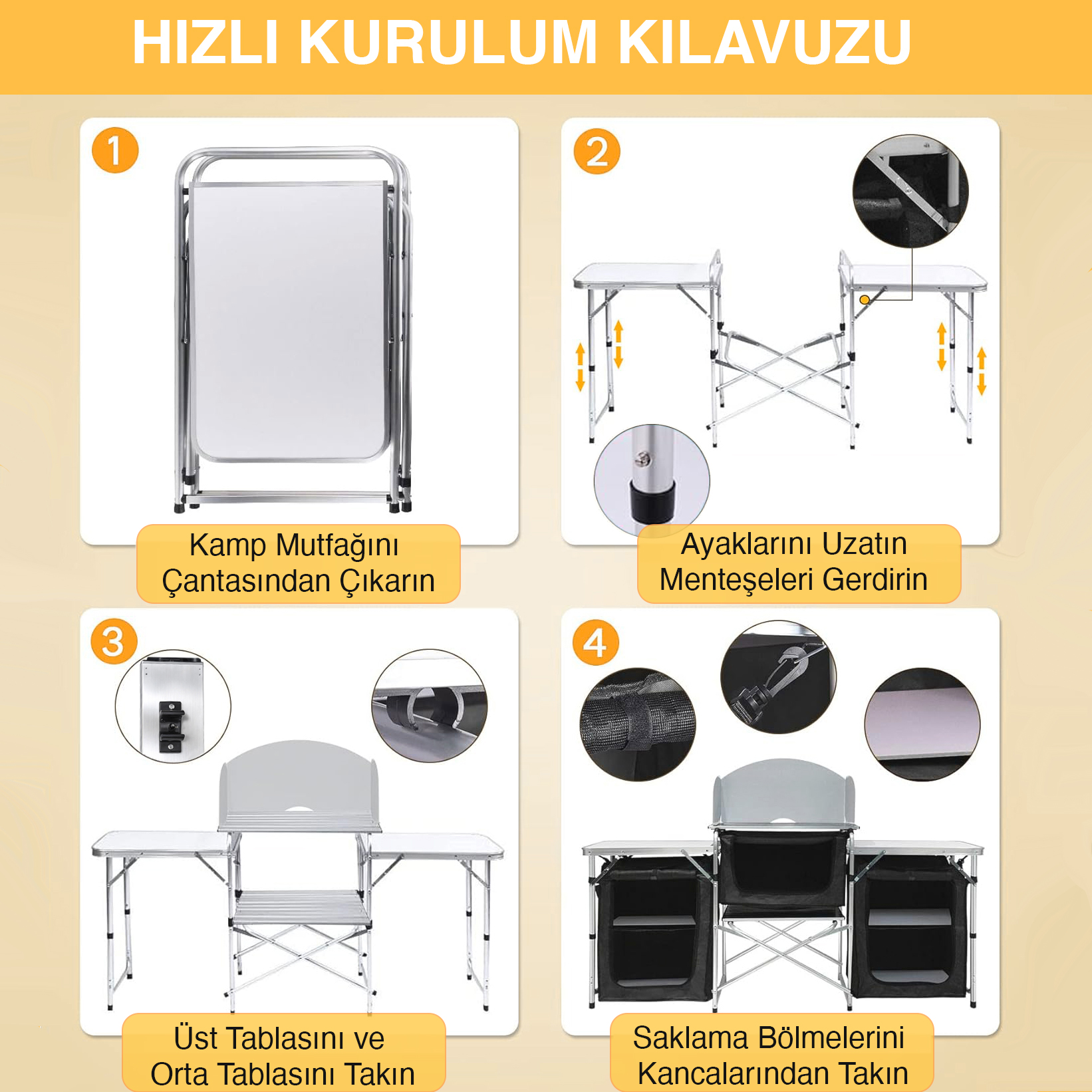 HIZLI KURULUM KILAVUZU

1

Kamp Mutfağını Çantasından Çıkarın

2

Ayaklarını Uzatın Menteşeleri Gerdirin

3

Üst Tablasını ve Orta Tablasını Takın

4

Saklama Bölmelerini Kancalarından Takın